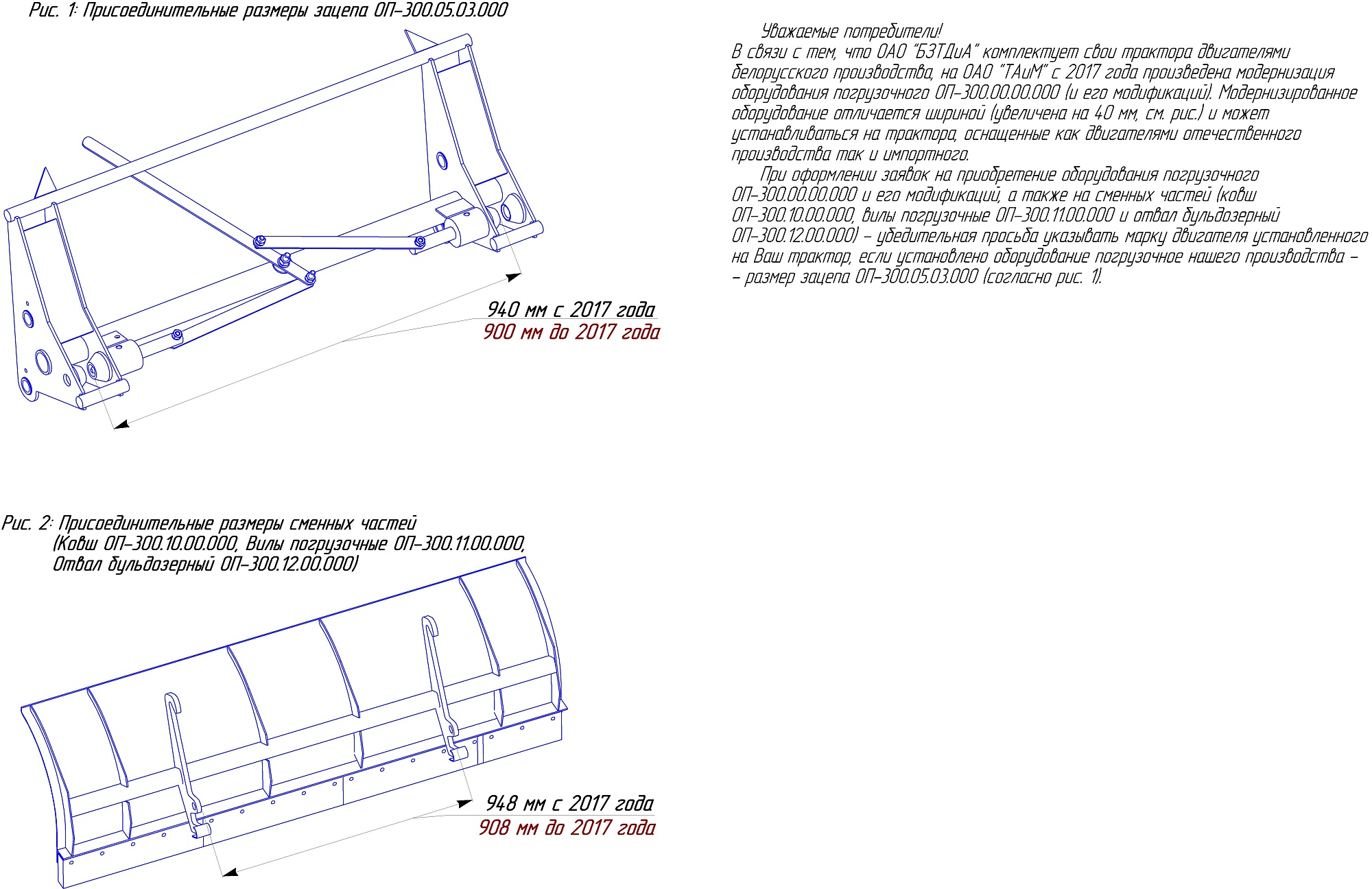 Рис. 1: Присоединительные размеры зацепа ОП-300.05.03.000

940 мм с 2017 года
900 мм до 2017 года

Уважаемые потребители!
В связи с тем, что ОАО "БЗТДиА" комплектует свои трактора двигателями белорусского производства, на ОАО "ТАиМ" с 2017 года произведена модернизация оборудования погрузочного ОП-300.00.00.000 (и его модификаций). Модернизированное оборудование отличается шириной (увеличена на 40 мм, см. рис.) и может устанавливаться на трактора, оснащенные как двигателями отечественного производства так и импортного.
При оформлении заявок на приобретение оборудования погрузочного ОП-300.00.00.000 и его модификаций, а также на сменных частей (ковш ОП-300.10.00.000, вилы погрузочные ОП-300.11.00.000 и отвал бульдозерный ОП-300.12.00.000) - убедительная просьба указывать марку двигателя установленного на Ваш трактор, если установлено оборудование погрузочное нашего производства - - размер зацепа ОП-300.05.03.000 (согласно рис. 1).

Рис. 2: Присоединительные размеры сменных частей
(Ковш ОП-300.10.00.000, Вилы погрузочные ОП-300.11.00.000,
Отвал бульдозерный ОП-300.12.00.000)

948 мм с 2017 года
908 мм до 2017 года